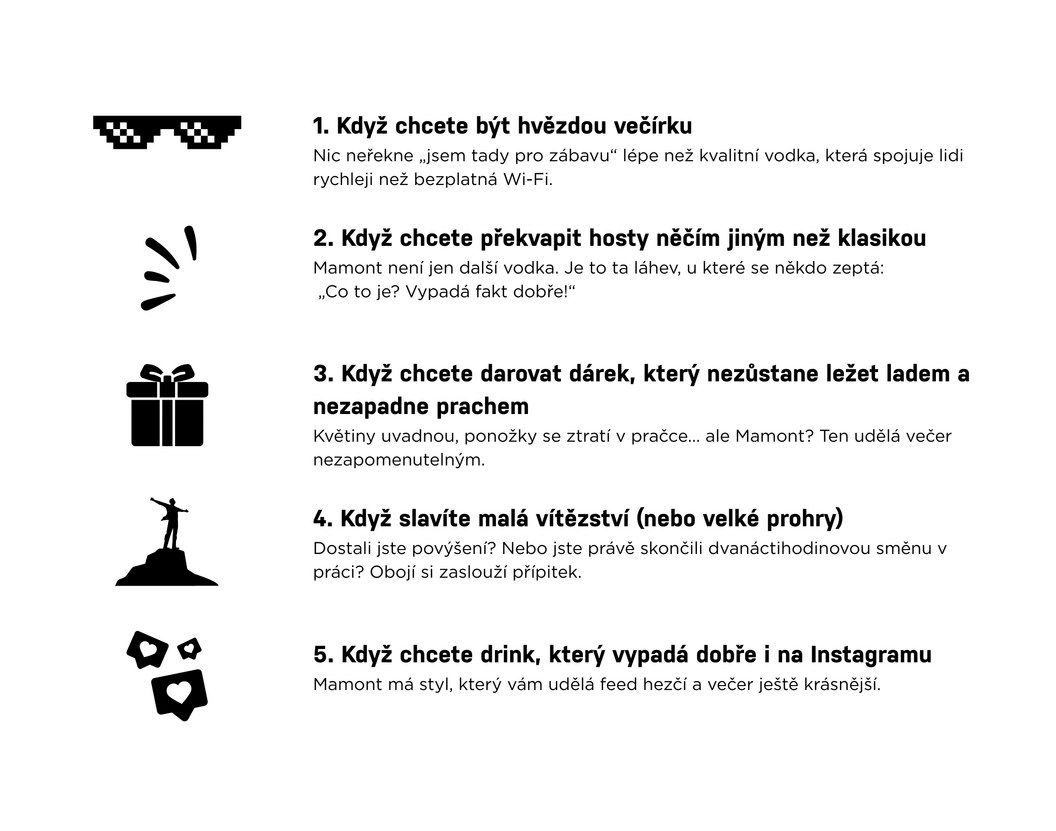 1. Když chcete být hvězdou večírku
Nic neřekne „jsem tady pro zábavu“ lépe než kvalitní vodka, která spojuje lidi rychleji než bezplatná Wi-Fi.

2. Když chcete překvapit hosty něčím jiným než klasikou
Mamont není jen další vodka. Je to ta láhev, u které se někdo zeptá: „Co to je? Vypadá fakt dobře!“

3. Když chcete darovat dárek, který nezůstane ležet ladem a nezapadne prachem
Květiny uvadnou, ponožky se ztratí v pračce... ale Mamont? Ten udělá večer nezapomenutelným.

4. Když slavíte malá vítězství (nebo velké prohry)
Dostali jste povýšení? Nebo jste právě skončili dvanáctihodinovou směnu v práci? Obojí si zaslouží přípitek.

5. Když chcete drink, který vypadá dobře i na Instagramu
Mamont má styl, který vám udělá feed hezčí a večer ještě krásnější.